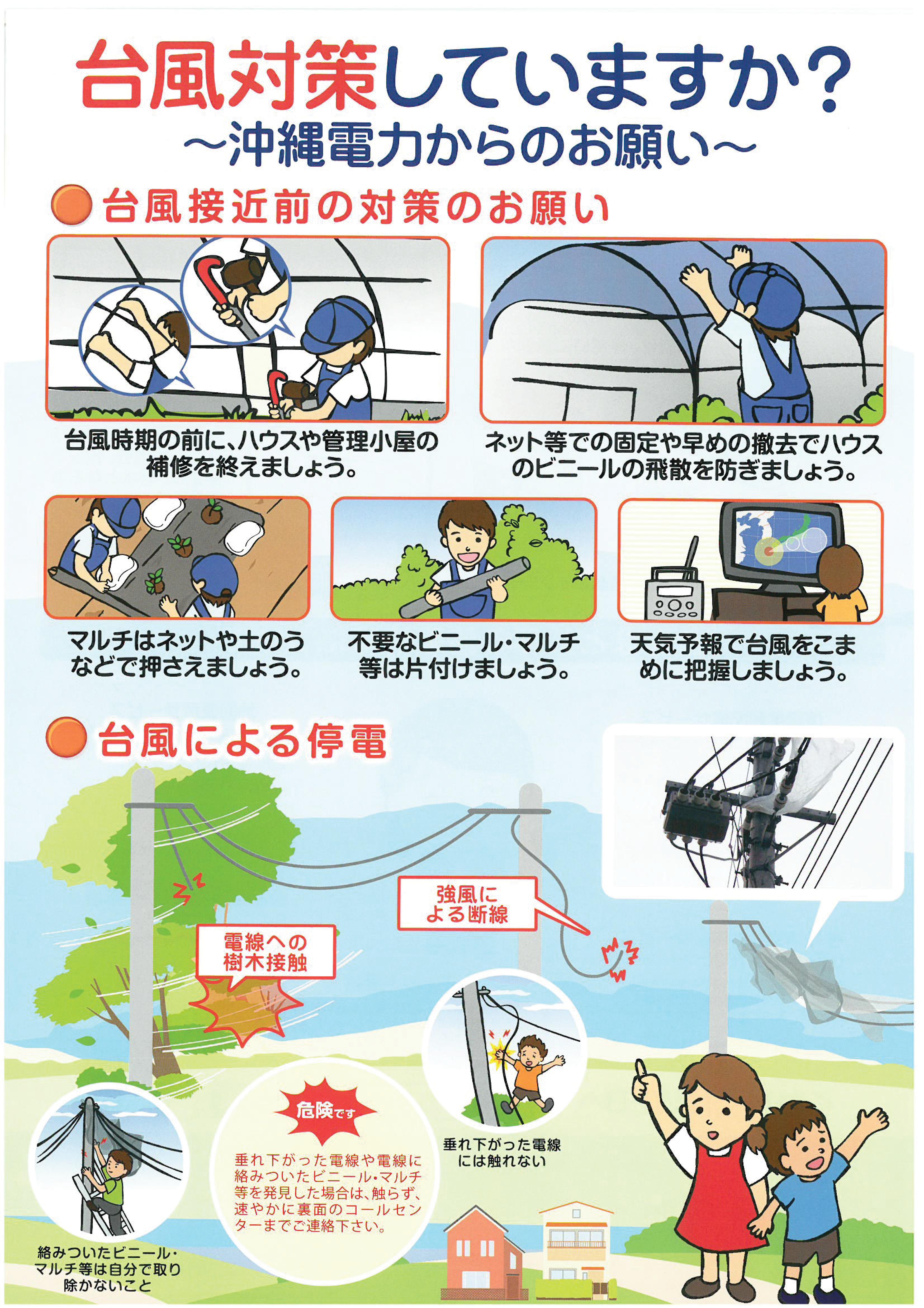 台風対策していますか？
～沖縄電力からのお願い～

台風接近前の対策のお願い

台風時期の前に、ハウスや管理小屋の補修を終えましょう。

ネット等での固定や早めの撤去でハウスのビニールの飛散を防ぎましょう。

マルチはネットや土のうなどで押さえましょう。

不要なビニール・マルチ等は片付けましょう。

天気予報で台風をこまめに把握しましょう。

台風による停電

強風による断線

電線への樹木接触

危険です

垂れ下がった電線や電線に絡みついたビニール・マルチ等を発見した場合は、触らず、速やかに裏面のコールセンターまでご連絡下さい。

垂れ下がった電線には触れない

絡みついたビニール・マルチ等は自分で取り除かないこと